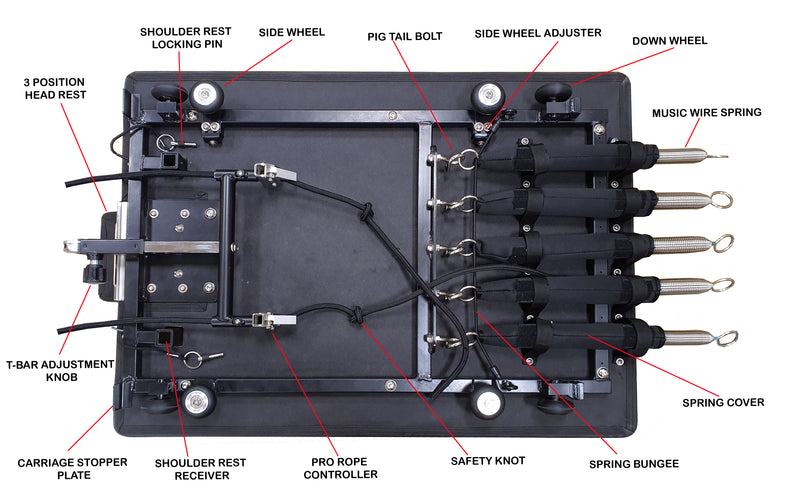 SHOULDER REST LOCKING PIN

SIDE WHEEL

PIG TAIL BOLT

SIDE WHEEL ADJUSTER

DOWN WHEEL

3 POSITION HEAD REST

MUSIC WIRE SPRING

T-BAR ADJUSTMENT KNOB

SPRING COVER

CARRIAGE STOPPER PLATE

SHOULDER REST RECEIVER

PRO ROPE CONTROLLER

SAFETY KNOT

SPRING BUNGEE